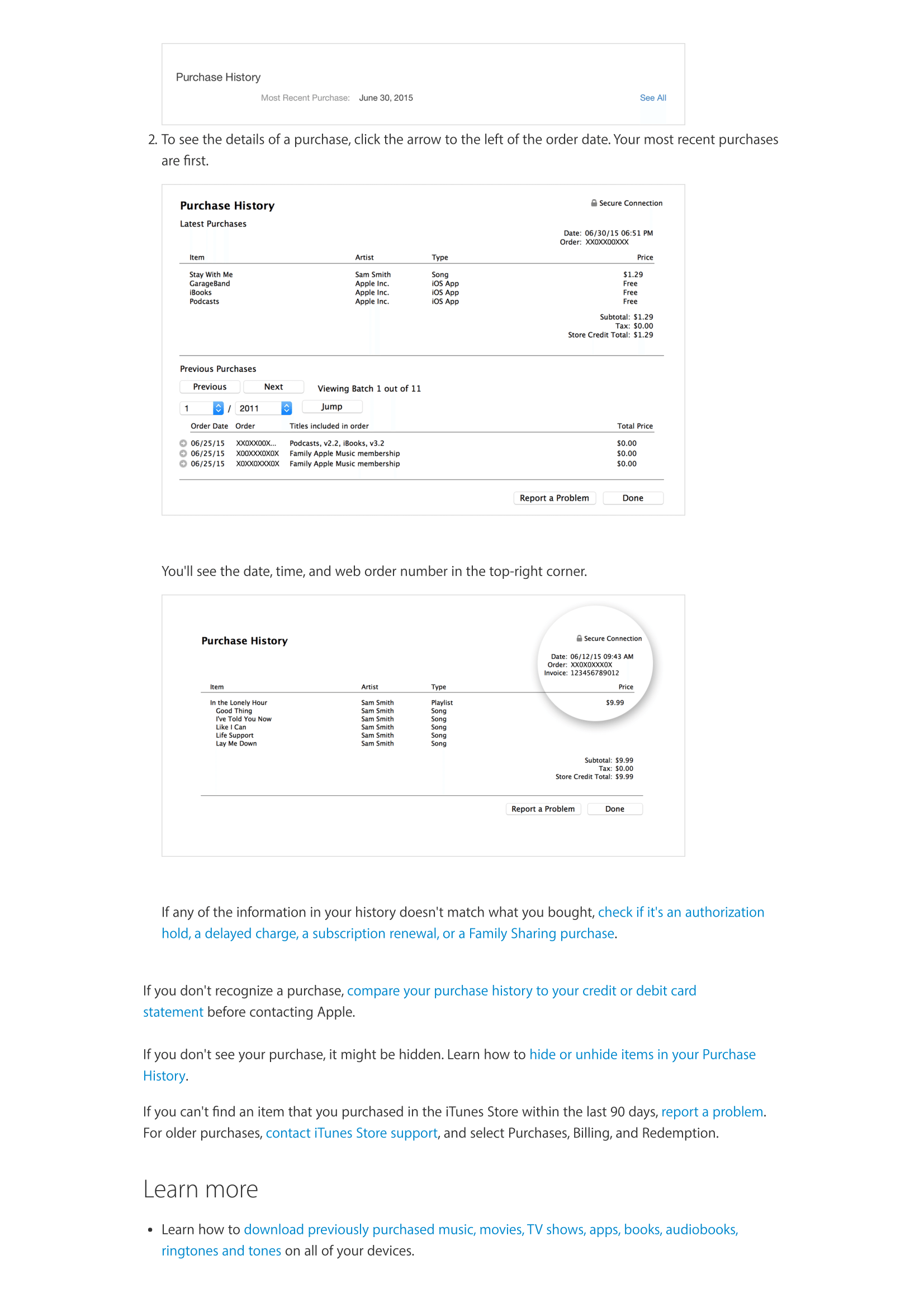 Purchase History

Most Recent Purchase: June 30, 2015

See All

2. To see the details of a purchase, click the arrow to the left of the order date. Your most recent purchases are first.

Purchase History

Secure Connection

Latest Purchases

Date: 06/30/15 06:51 PM
Order: XX0XX00XXX

| Item | Artist | Type | Price |
|---|---|---|---|
| Stay With Me | Sam Smith | Song | $1.29 |
| GarageBand | Apple Inc. | iOS App | Free |
| iBooks | Apple Inc. | iOS App | Free |
| Podcasts | Apple Inc. | iOS App | Free |

Subtotal: $1.29
Tax: $0.00
Store Credit Total: $1.29

Previous Purchases

Previous Next Viewing Batch 1 out of 11

1 / 2011 Jump

| Order Date | Order | Titles included in order | Total Price |
|---|---|---|---|
| 06/25/15 | XX0XX00X... | Podcasts, v2.2, iBooks, v3.2 | $0.00 |
| 06/25/15 | X00XXX0X0X | Family Apple Music membership | $0.00 |
| 06/25/15 | X0XX0XXX0X | Family Apple Music membership | $0.00 |

Report a Problem Done

You'll see the date, time, and web order number in the top-right corner.

Purchase History

Secure Connection

Date: 06/12/15 09:43 AM
Order: XX0X0XXX0X
Invoice: 123456789012

| Item | Artist | Type | Price |
|---|---|---|---|
| In the Lonely Hour | Sam Smith | Playlist | $9.99 |
| Good Thing | Sam Smith | Song | |
| I've Told You Now | Sam Smith | Song | |
| Like I Can | Sam Smith | Song | |
| Life Support | Sam Smith | Song | |
| Lay Me Down | Sam Smith | Song | |

Subtotal: $9.99
Tax: $0.00
Store Credit Total: $9.99

Report a Problem Done

If any of the information in your history doesn't match what you bought, check if it's an authorization hold, a delayed charge, a subscription renewal, or a Family Sharing purchase.

If you don't recognize a purchase, compare your purchase history to your credit or debit card statement before contacting Apple.

If you don't see your purchase, it might be hidden. Learn how to hide or unhide items in your Purchase History.

If you can't find an item that you purchased in the iTunes Store within the last 90 days, report a problem. For older purchases, contact iTunes Store support, and select Purchases, Billing, and Redemption.

Learn more

• Learn how to download previously purchased music, movies, TV shows, apps, books, audiobooks, ringtones and tones on all of your devices.